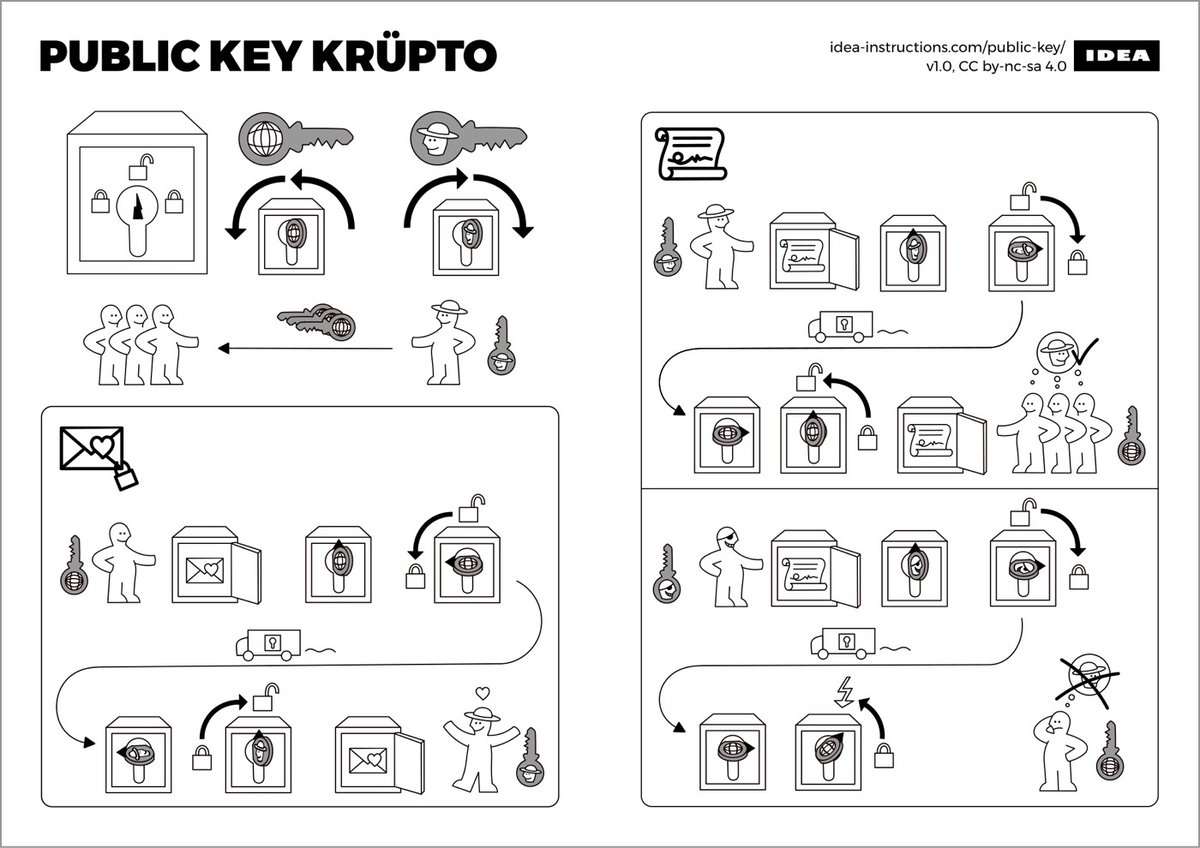 PUBLIC KEY KRÜPTO

idea-instructions.com/public-key/
v1.0, CC by-nc-sa 4.0

IDEA