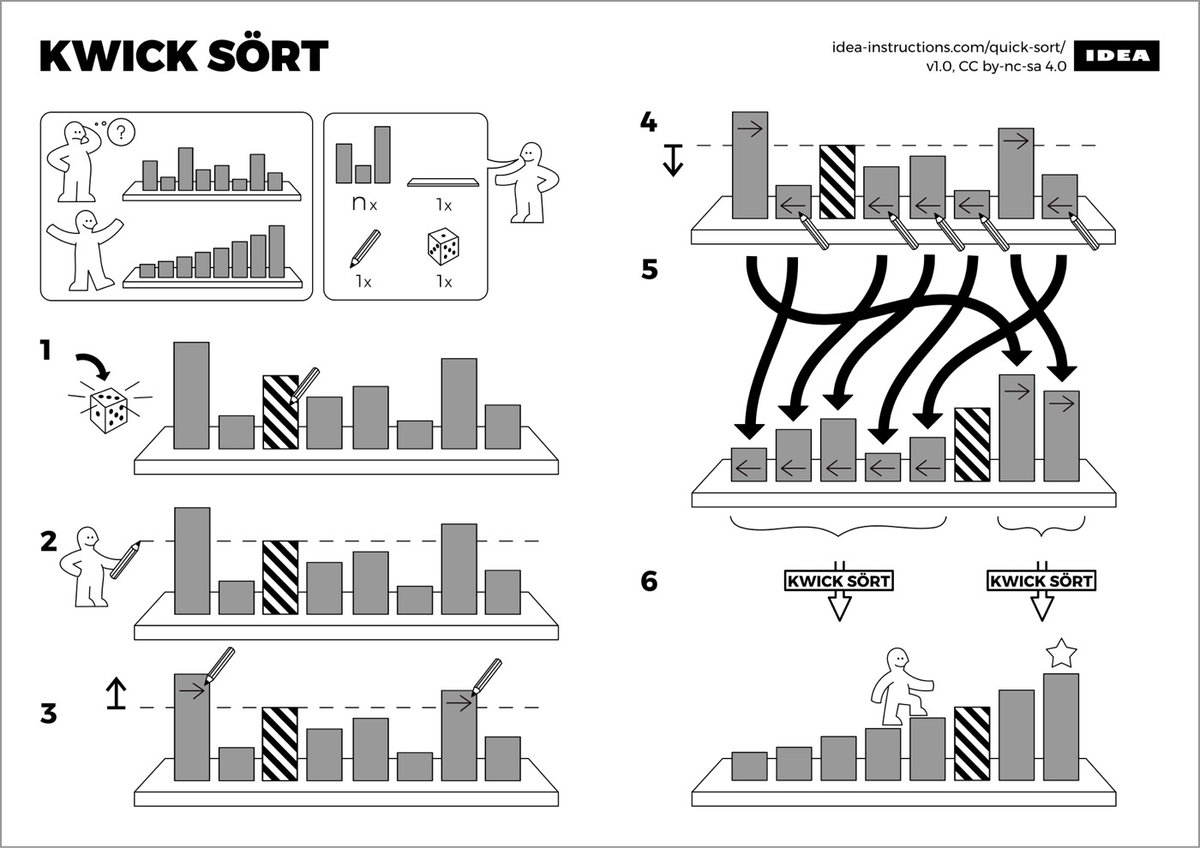 KWICK SÖRT

idea-instructions.com/quick-sort/
v1.0, CC by-nc-sa 4.0

IDEA

?

n x

1x

1x

1x

1

2

3

4

5

6

KWICK SÖRT

KWICK SÖRT