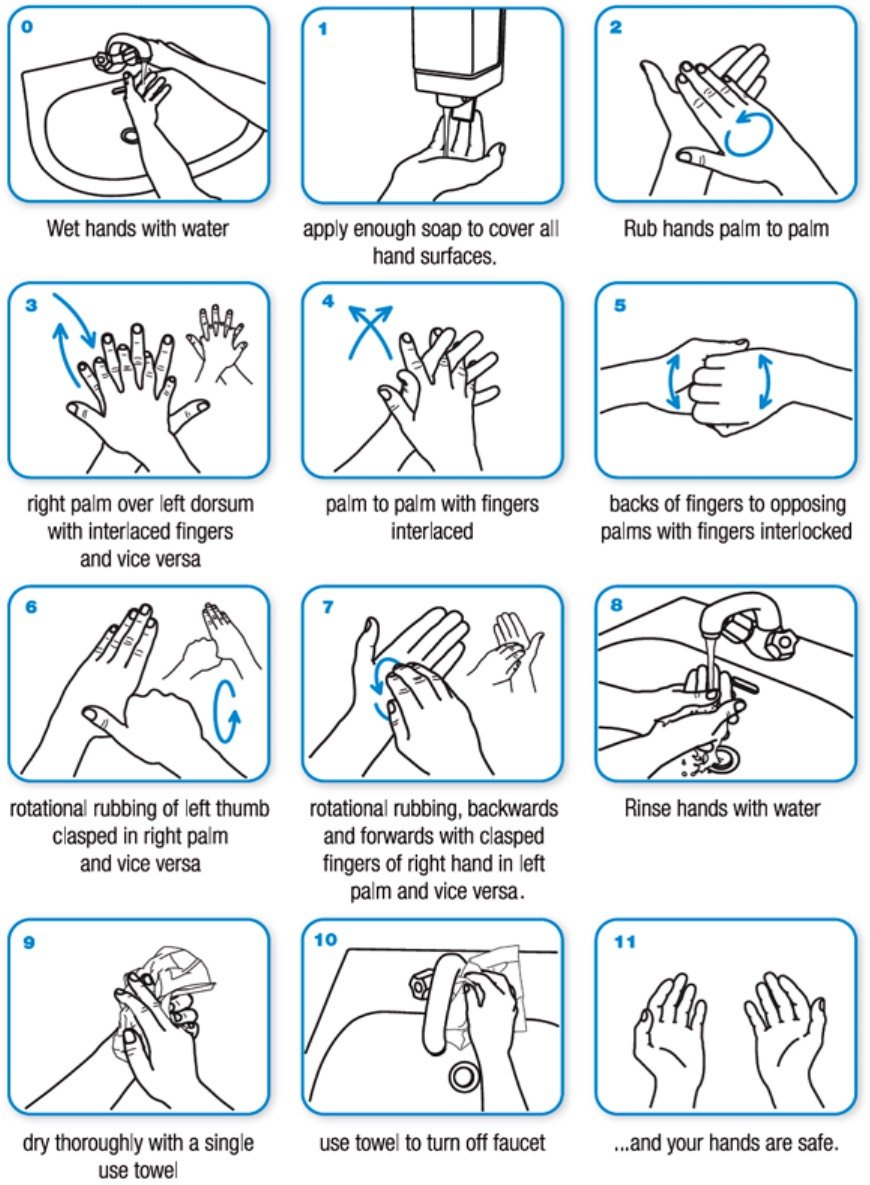 0

Wet hands with water

1

apply enough soap to cover all hand surfaces.

2

Rub hands palm to palm

3

right palm over left dorsum with interlaced fingers and vice versa

4

palm to palm with fingers interlaced

5

backs of fingers to opposing palms with fingers interlocked

6

rotational rubbing of left thumb clasped in right palm and vice versa

7

rotational rubbing, backwards and forwards with clasped fingers of right hand in left palm and vice versa.

8

Rinse hands with water

9

dry thoroughly with a single use towel

10

use towel to turn off faucet

11

...and your hands are safe.